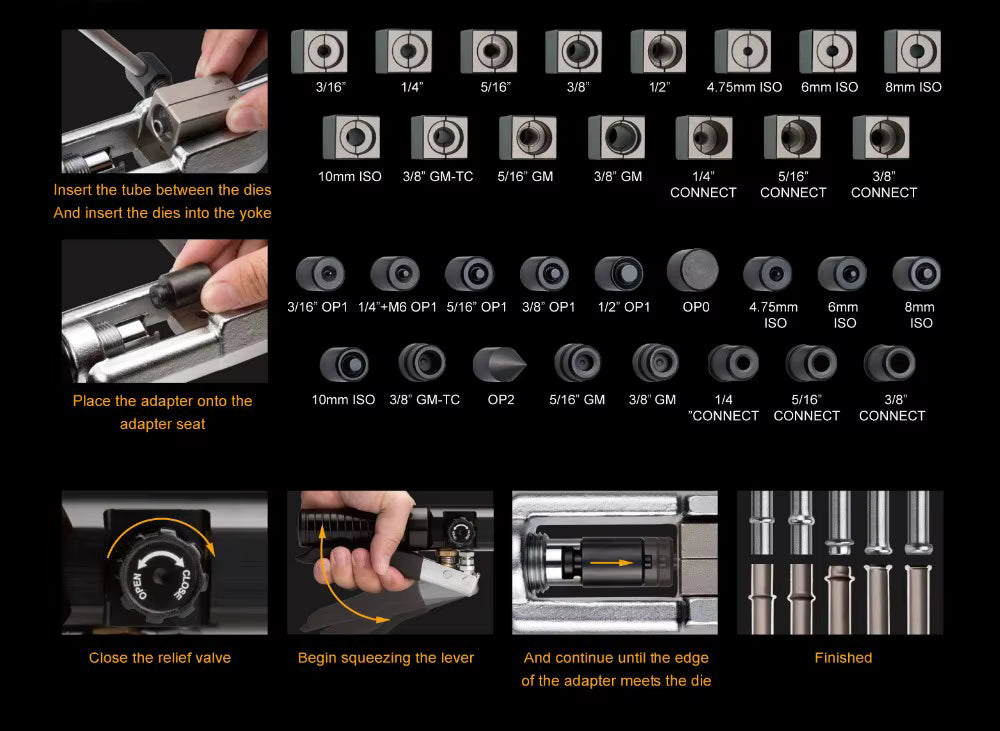 Insert the tube between the dies
And insert the dies into the yoke

3/16"
1/4"
5/16"
3/8"
1/2"
4.75mm ISO
6mm ISO
8mm ISO

10mm ISO
3/8" GM-TC
5/16" GM
3/8" GM
1/4" CONNECT
5/16" CONNECT
3/8" CONNECT

Place the adapter onto the adapter seat

3/16" OP1
1/4"+M6 OP1
5/16" OP1
3/8" OP1
1/2" OP1
OP0
4.75mm ISO
6mm ISO
8mm ISO

10mm ISO
3/8" GM-TC
OP2
5/16" GM
3/8" GM
1/4 "CONNECT
5/16" CONNECT
3/8" CONNECT

OPEN
CLOSE

Close the relief valve

Begin squeezing the lever

And continue until the edge of the adapter meets the die

Finished